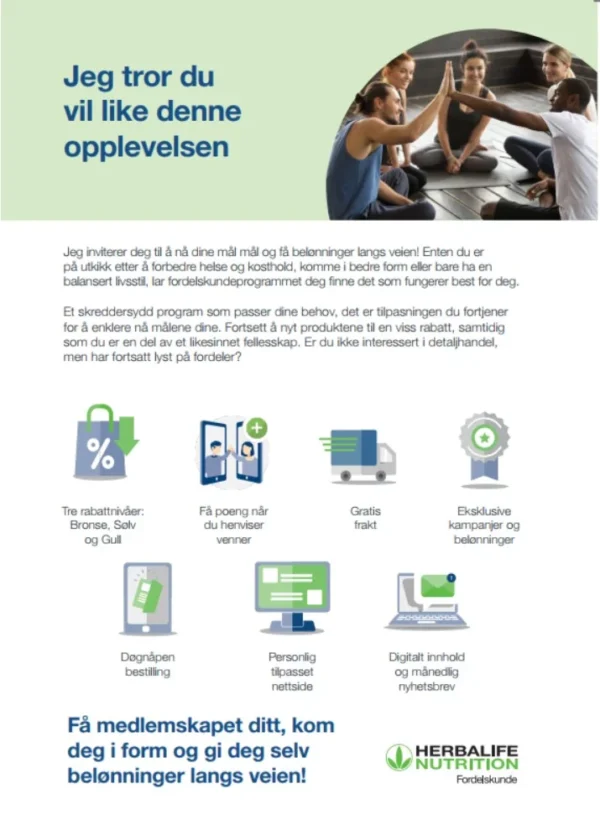 Jeg tror du vil like denne opplevelsen

Jeg inviterer deg til å nå dine mål mål og få belønninger langs veien! Enten du er på utkikk etter å forbedre helse og kosthold, komme i bedre form eller bare ha en balansert livsstil, lar fordelskundeprogrammet deg finne det som fungerer best for deg.

Et skreddersydd program som passer dine behov, det er tilpasningen du fortjener for å enklere nå målene dine. Fortsett å nyt produktene til en viss rabatt, samtidig som du er en del av et likesinnet fellesskap. Er du ikke interessert i detaljhandel, men har fortsatt lyst på fordeler?

%

Tre rabattnivåer: Bronse, Sølv og Gull

Få poeng når du henviser venner

Gratis frakt

Eksklusive kampanjer og belønninger

Døgnåpen bestilling

Personlig tilpasset nettside

Digitalt innhold og månedlig nyhetsbrev

Få medlemskapet ditt, kom deg i form og gi deg selv belønninger langs veien!

HERBALIFE NUTRITION
Fordelskunde